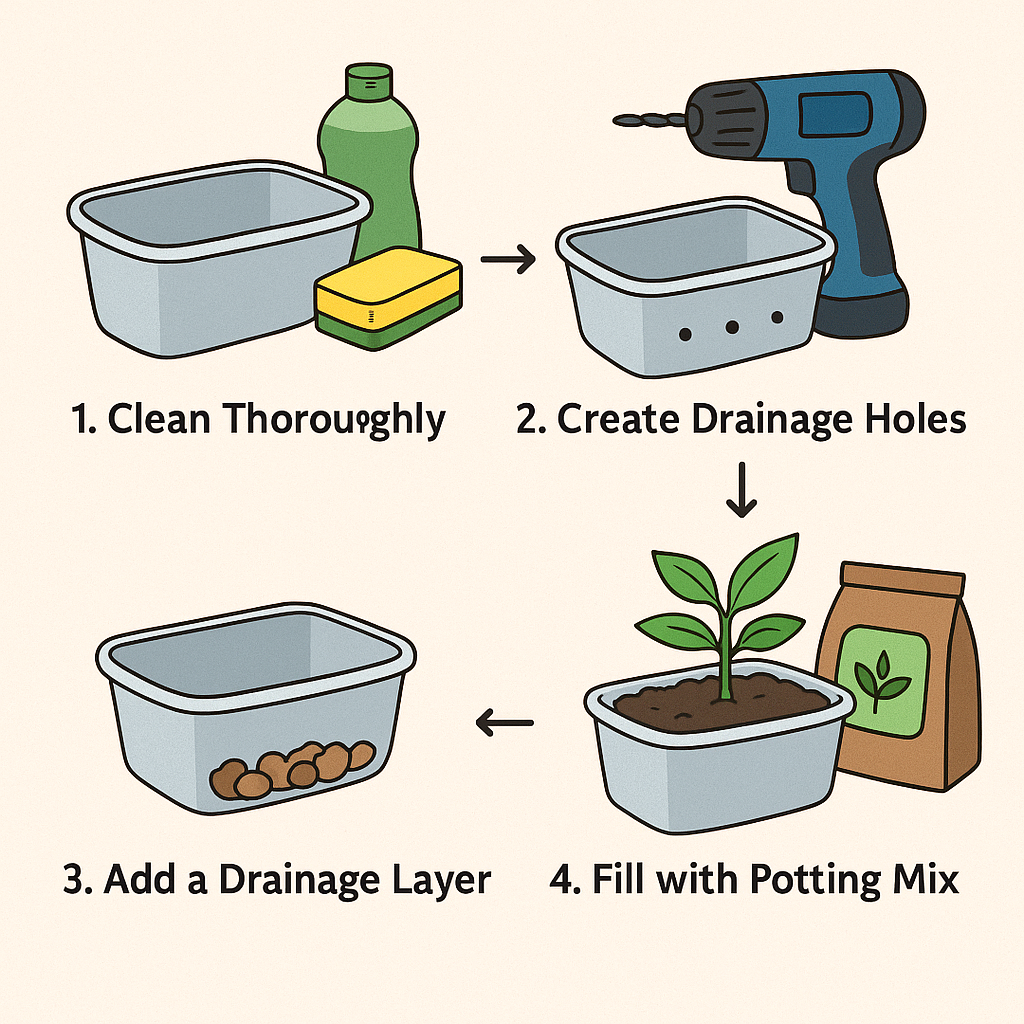 1. Clean Thoroughly

2. Create Drainage Holes

3. Add a Drainage Layer

4. Fill with Potting Mix