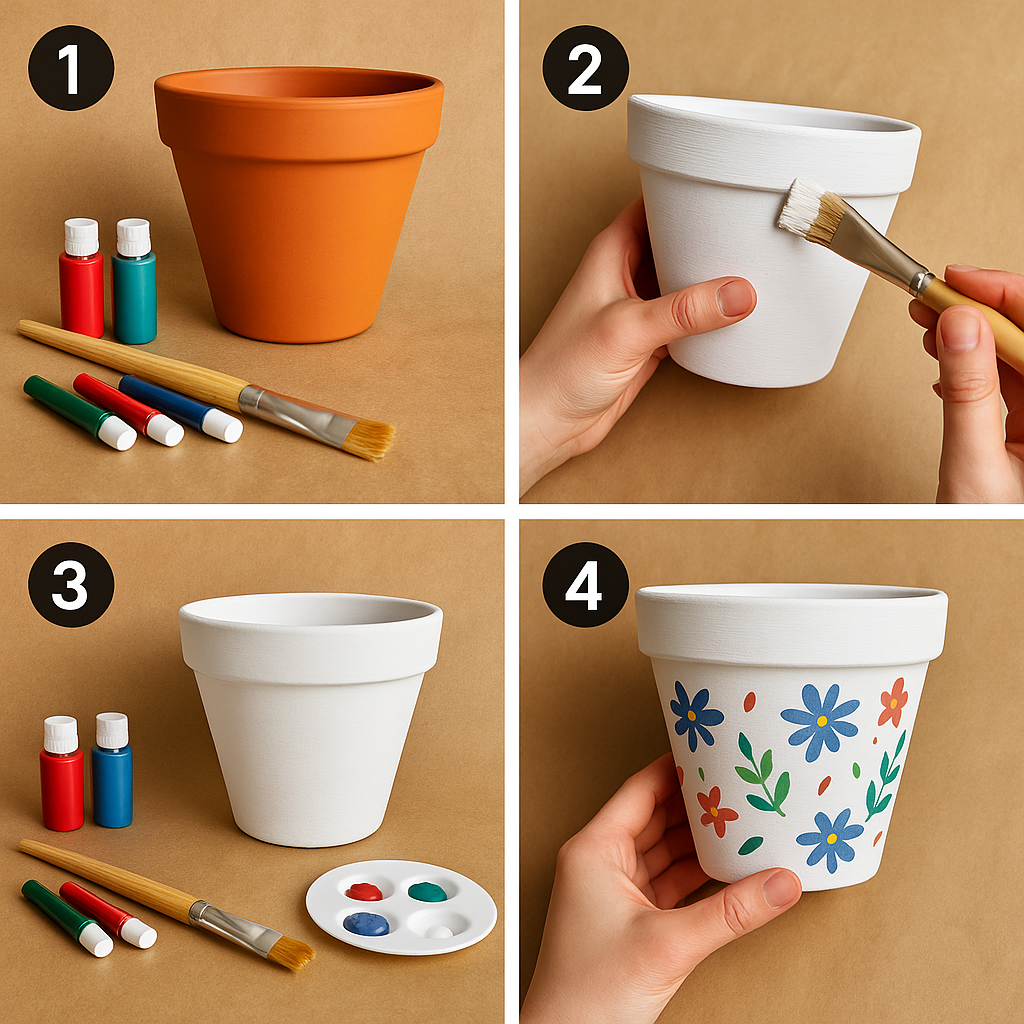 1

2

3

4