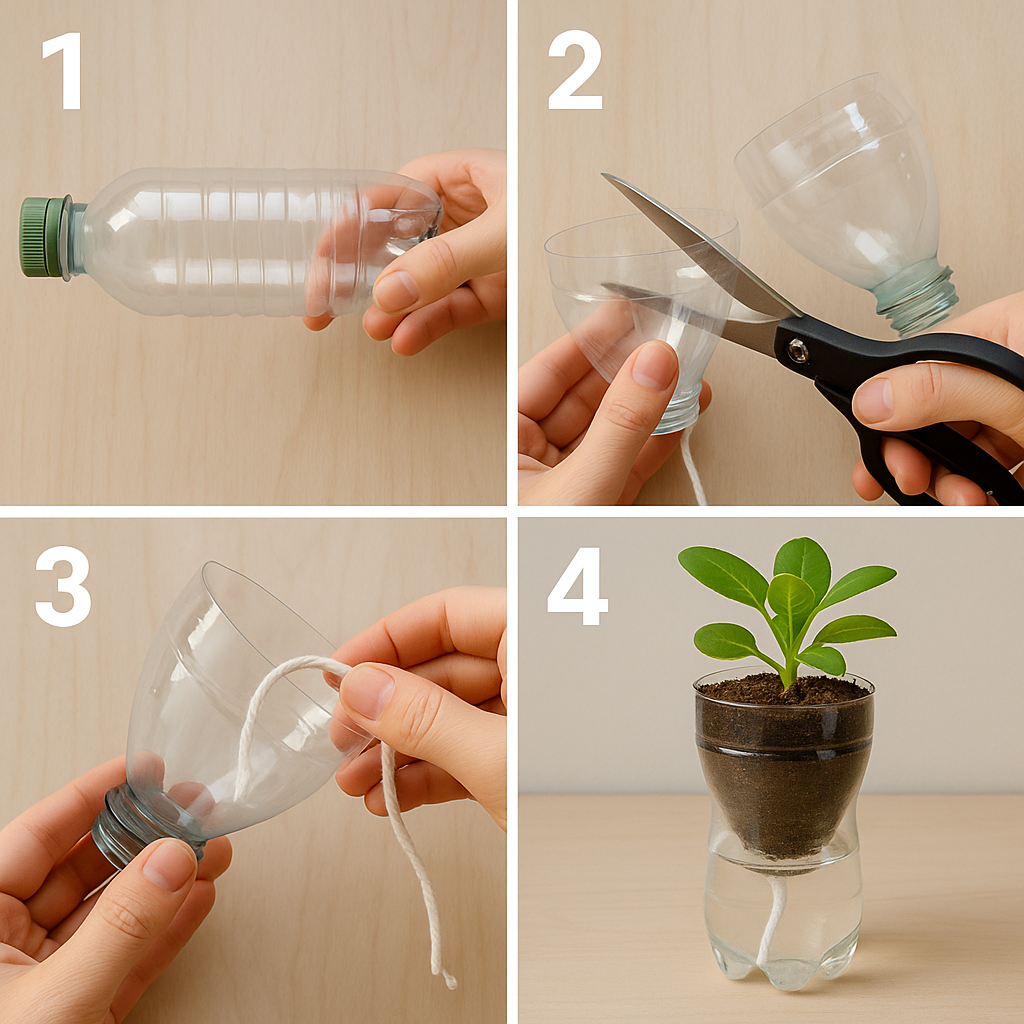 1

2

3

4