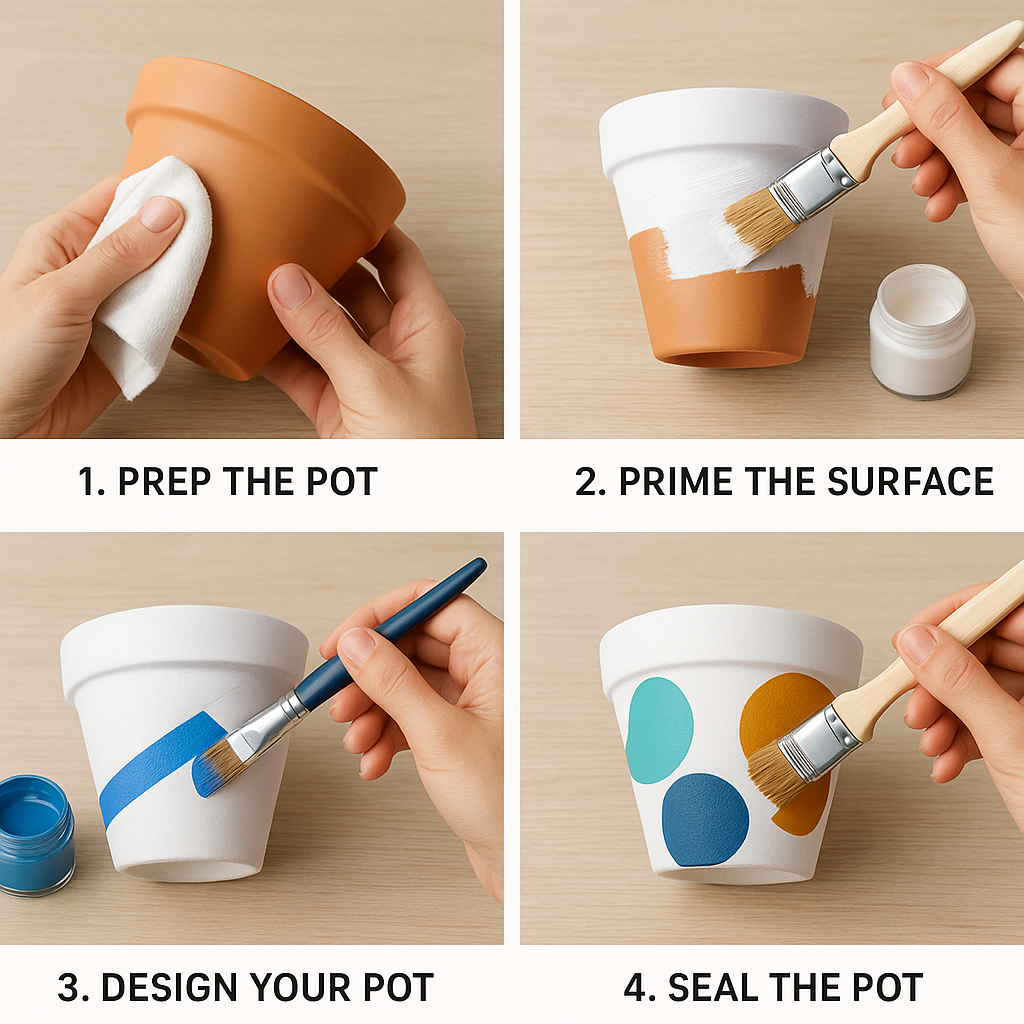 1. PREP THE POT

2. PRIME THE SURFACE

3. DESIGN YOUR POT

4. SEAL THE POT