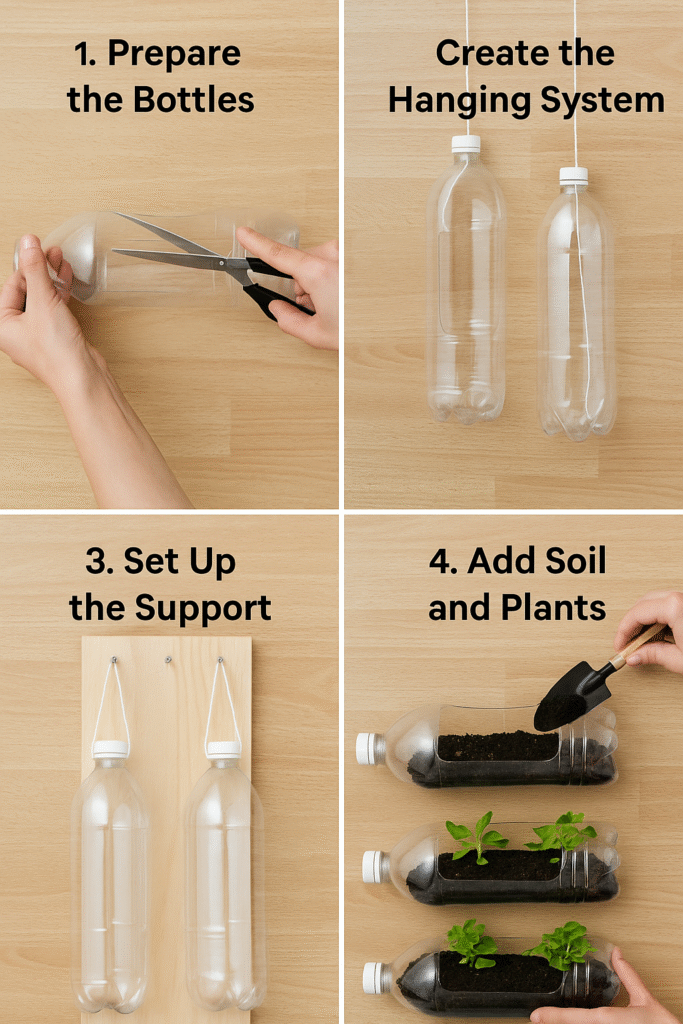 1. Prepare the Bottles

Create the Hanging System

3. Set Up the Support

4. Add Soil and Plants