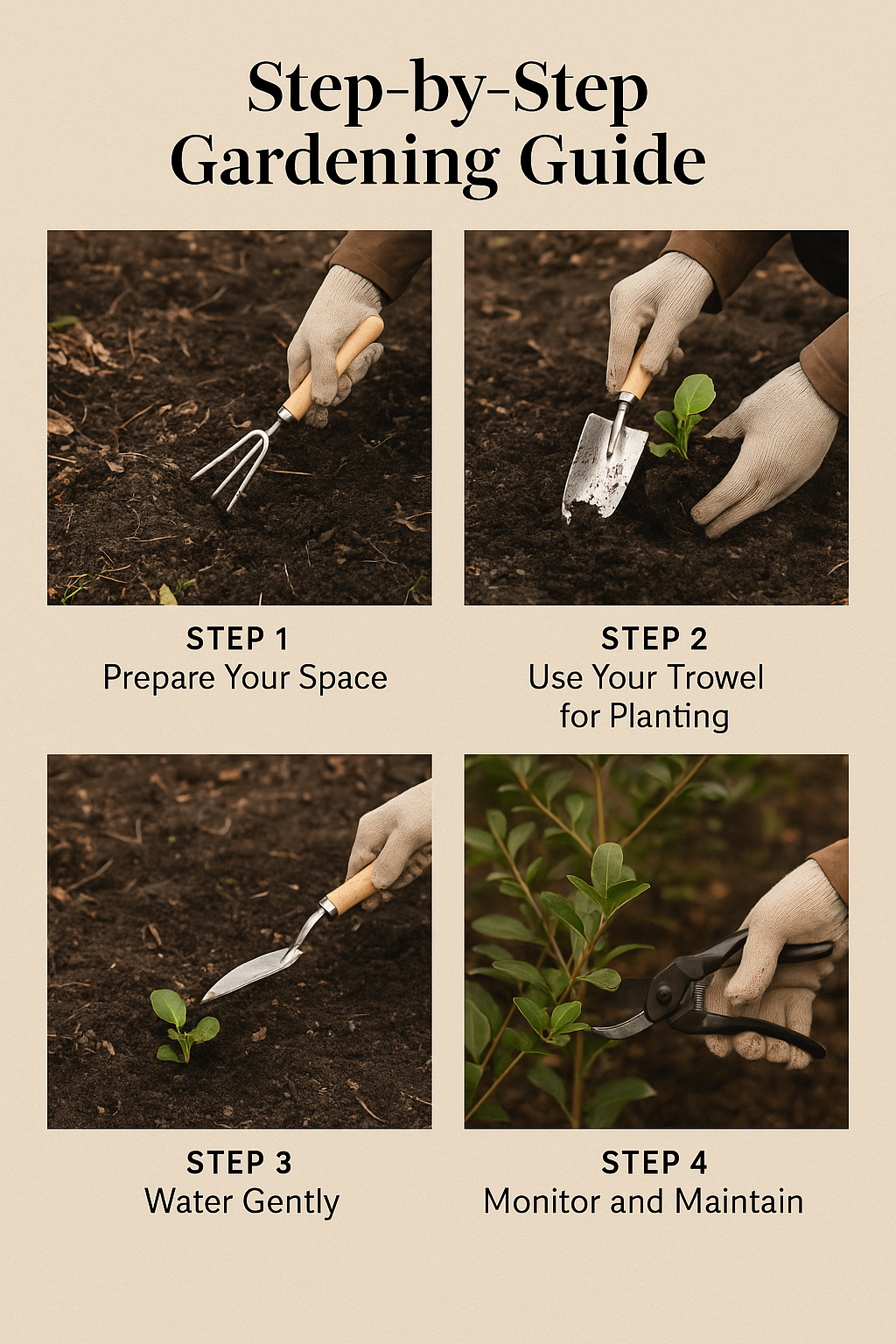 Step-by-Step Gardening Guide

STEP 1
Prepare Your Space

STEP 2
Use Your Trowel for Planting

STEP 3
Water Gently

STEP 4
Monitor and Maintain