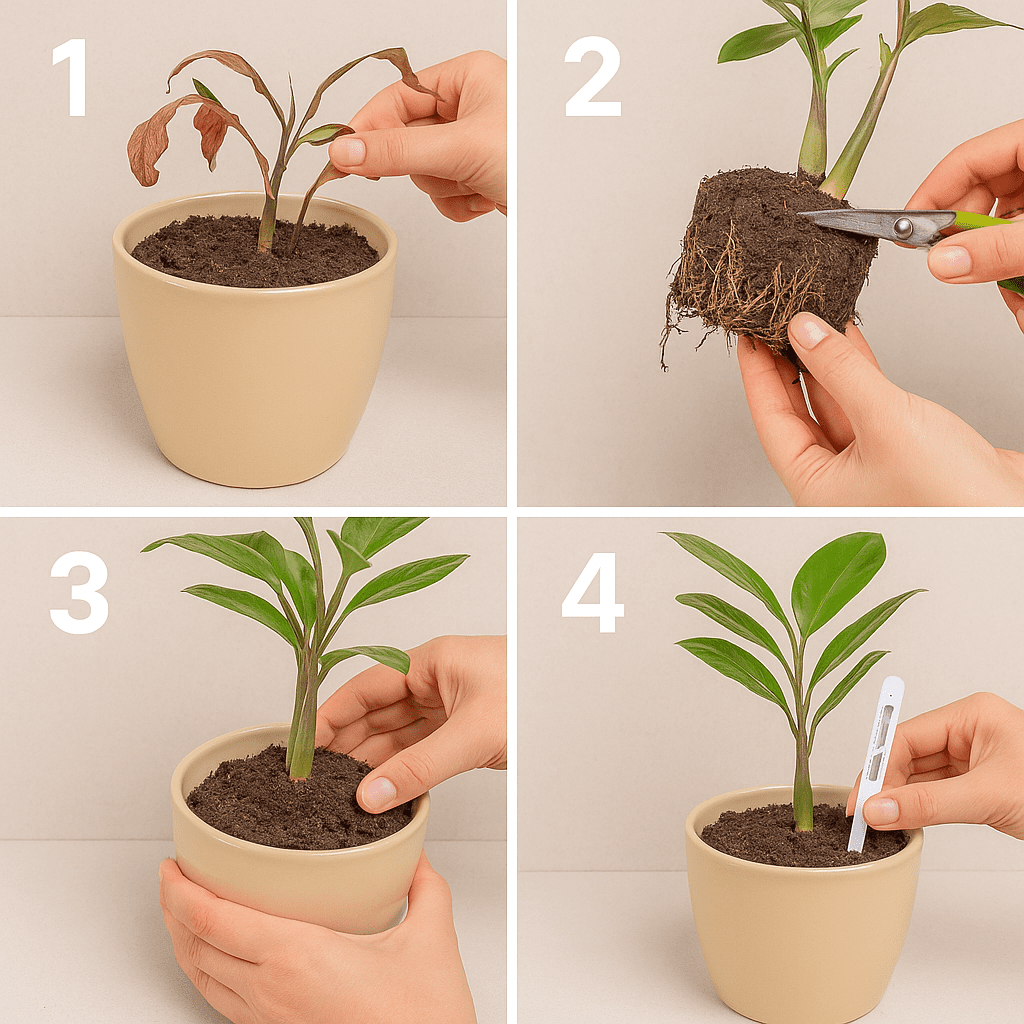 1

2

3

4