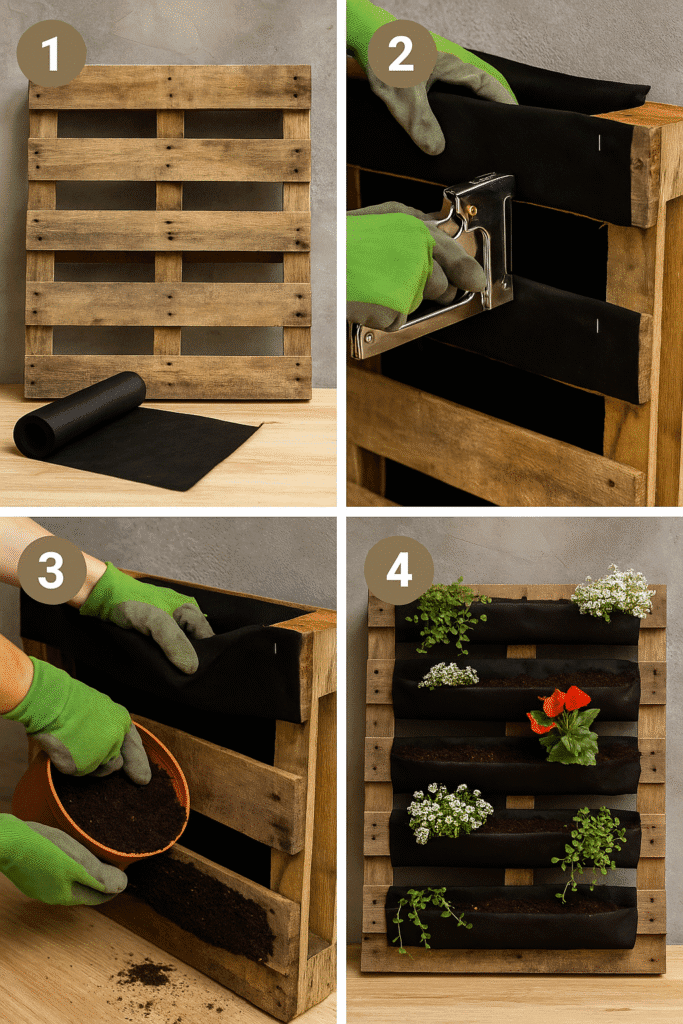 1
2
3
4