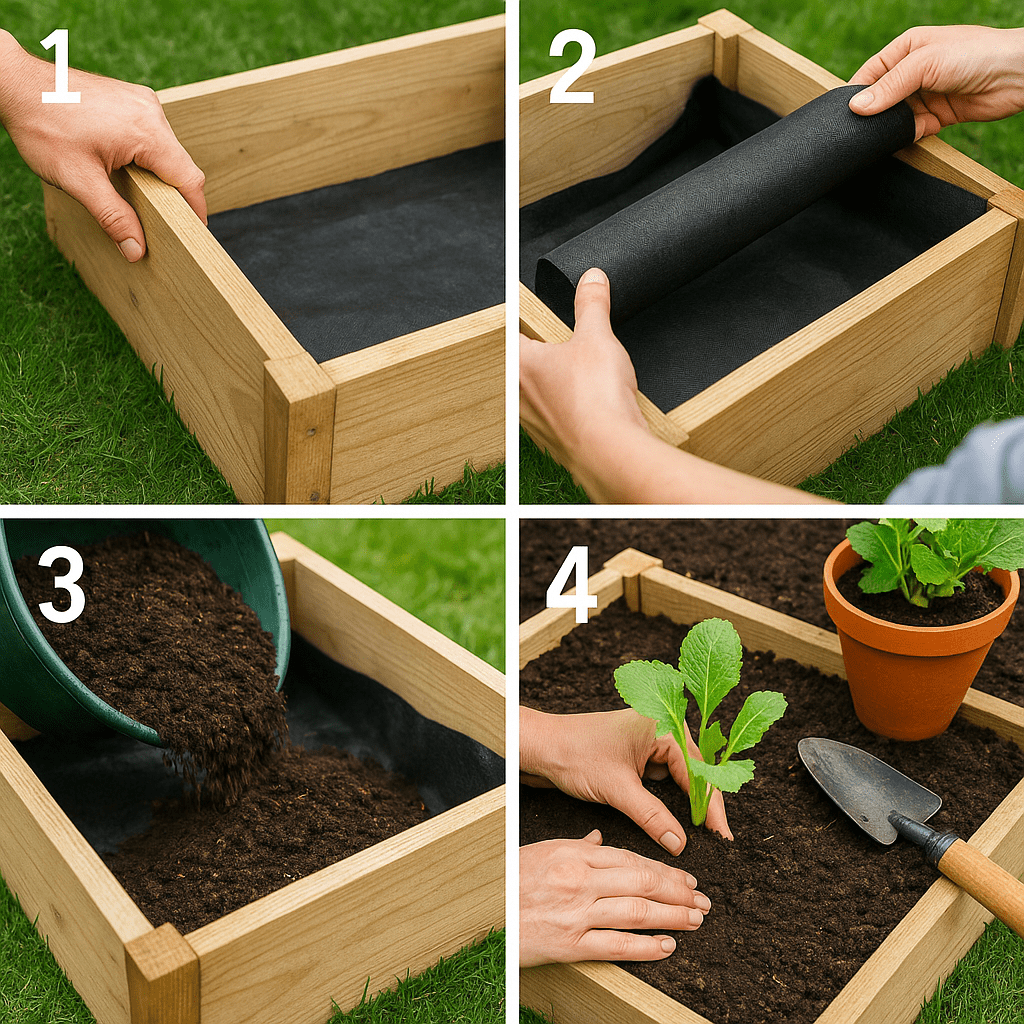 1

2

3

4