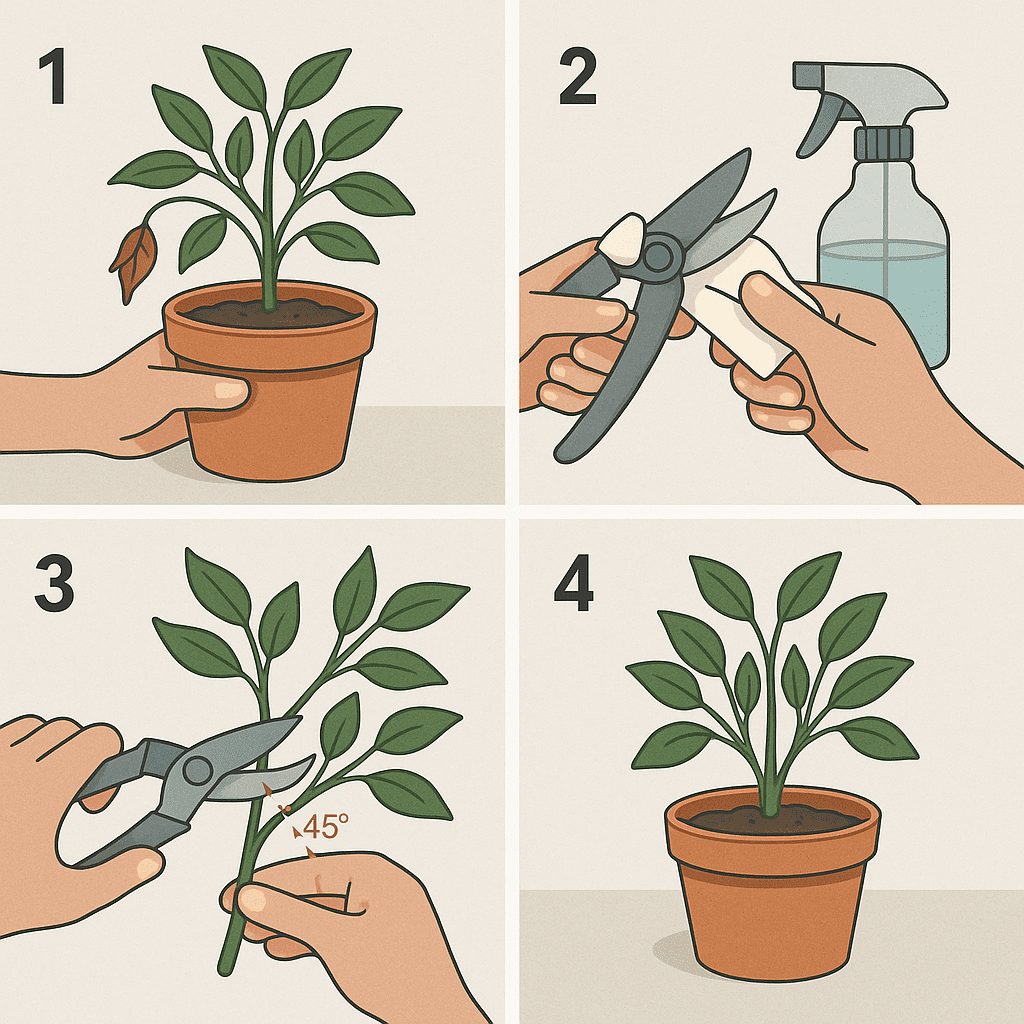 1

2

3

45°

4