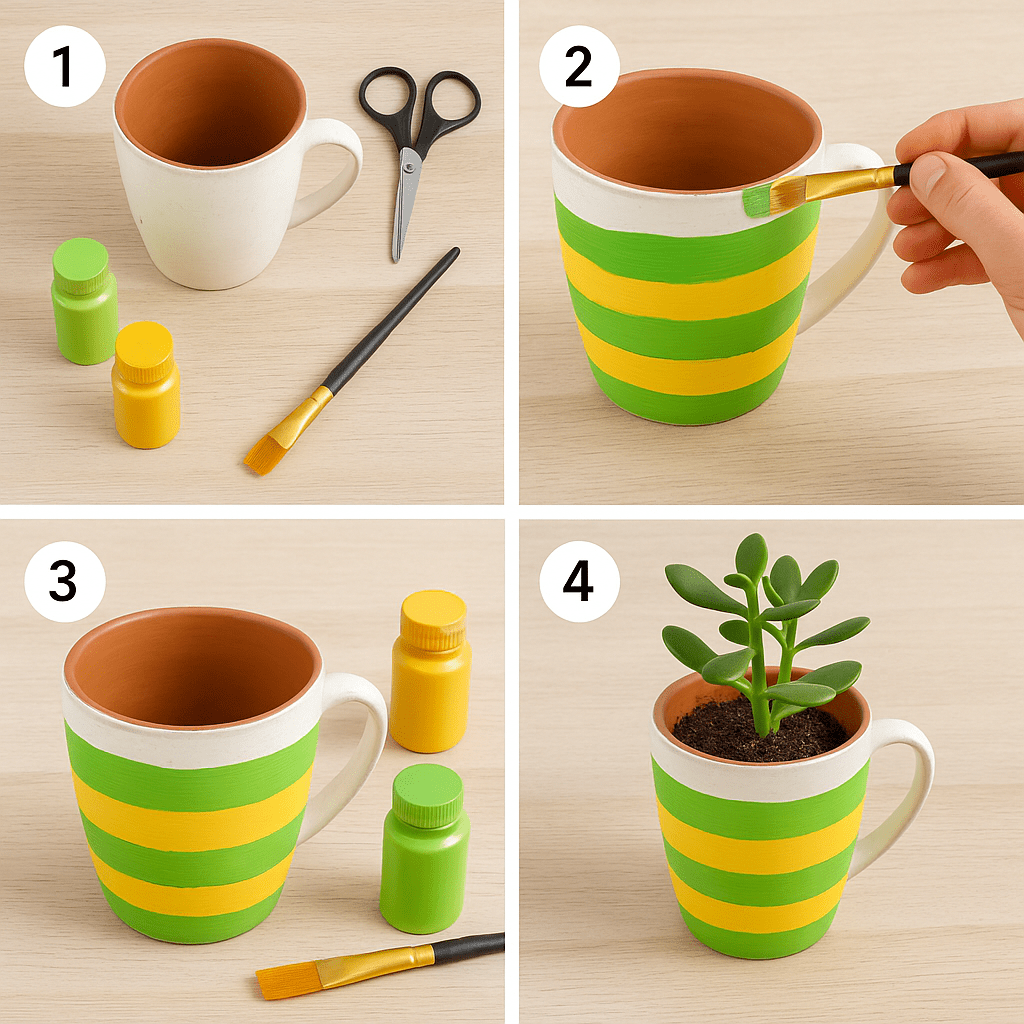 1

2

3

4